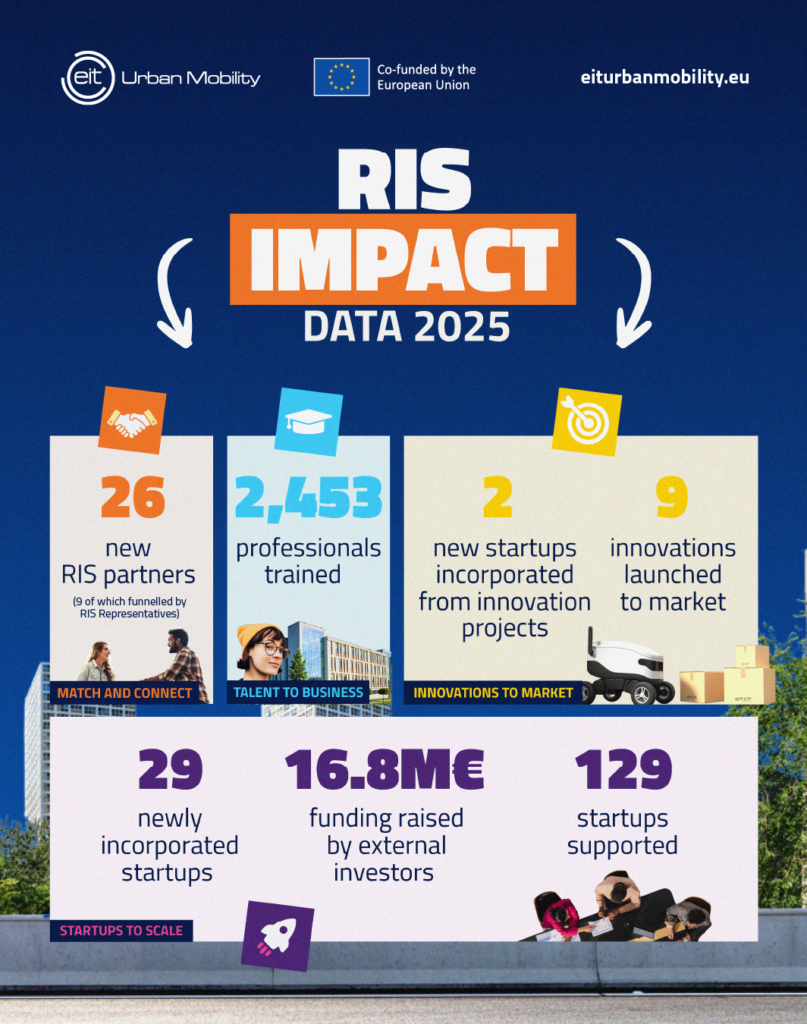 eit Urban Mobility

Co-funded by the European Union

eiturbanmobility.eu

RIS
IMPACT
DATA 2025

26
new RIS partners
(9 of which funnelled by RIS Representatives)
MATCH AND CONNECT

2,453
professionals trained
TALENT TO BUSINESS

2
new startups incorporated from innovation projects

9
innovations launched to market
INNOVATIONS TO MARKET

29
newly incorporated startups

16.8M€
funding raised by external investors

129
startups supported
STARTUPS TO SCALE