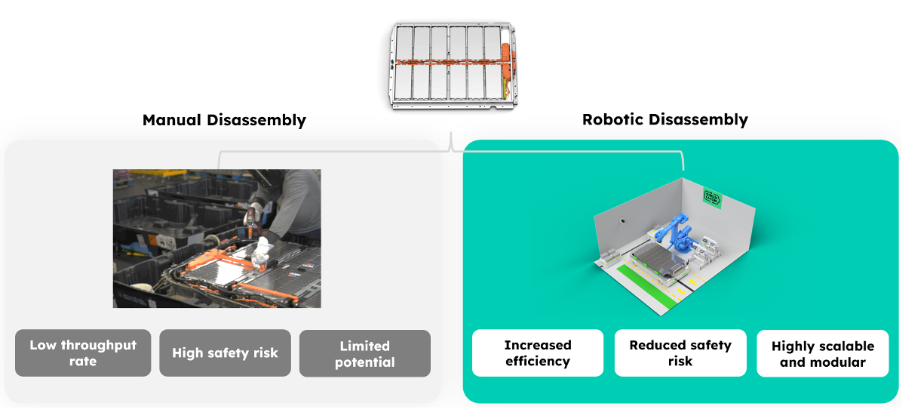 Manual Disassembly

Low throughput rate

High safety risk

Limited potential

Robotic Disassembly

Increased efficiency

Reduced safety risk

Highly scalable and modular