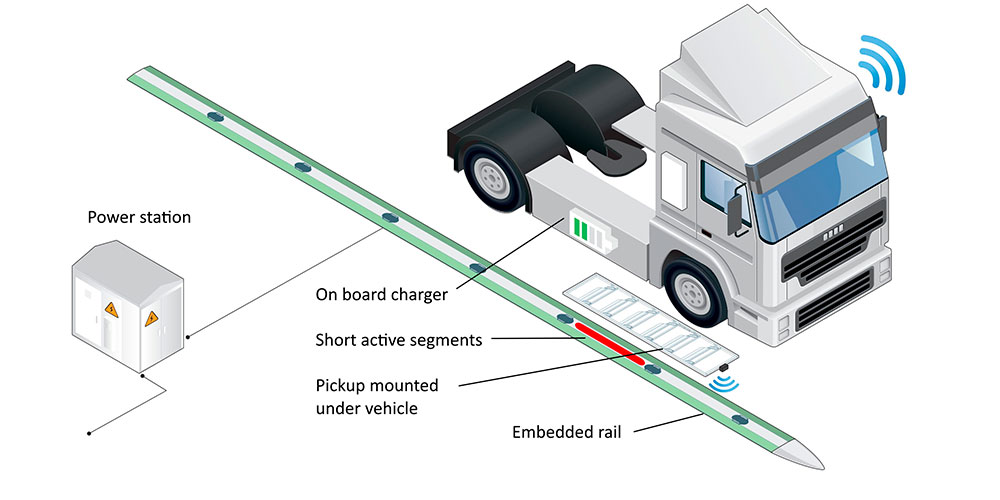 Power station

On board charger

Short active segments

Pickup mounted under vehicle

Embedded rail